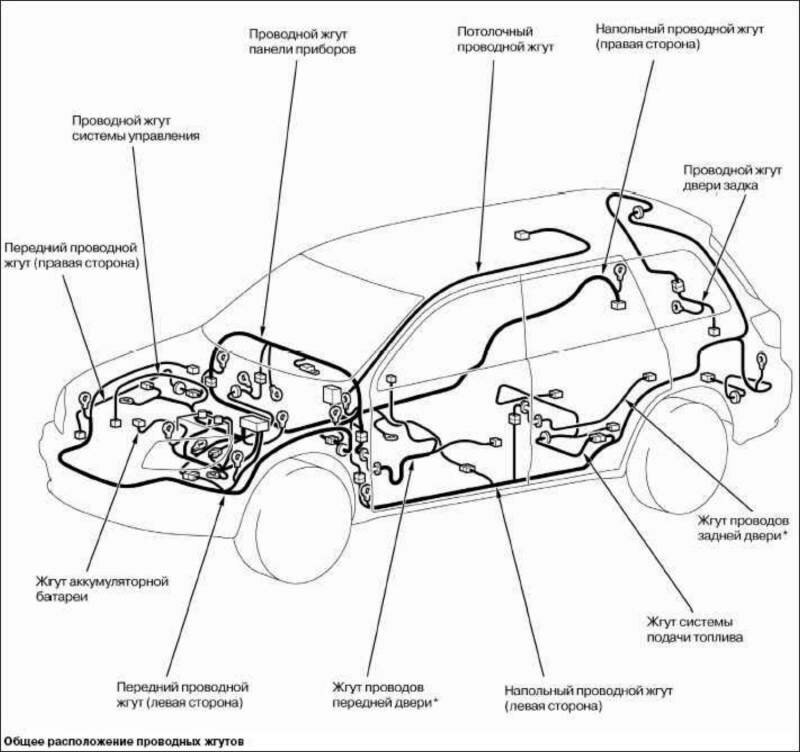 Проводной жгут панели приборов

Потолочный проводной жгут

Напольный проводной жгут (правая сторона)

Проводной жгут системы управления

Проводной жгут двери задка

Передний проводной жгут (правая сторона)

Жгут проводов задней двери*

Жгут аккумуляторной батареи

Жгут системы подачи топлива

Передний проводной жгут (левая сторона)

Жгут проводов передней двери*

Напольный проводной жгут (левая сторона)

Общее расположение проводных жгутов